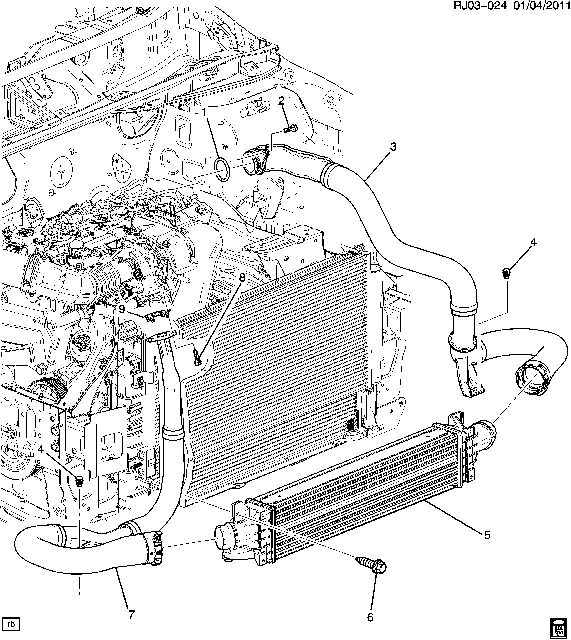 RJ03-024 01/04/2011

2
3
4
8
9
4
5
6
7
rb