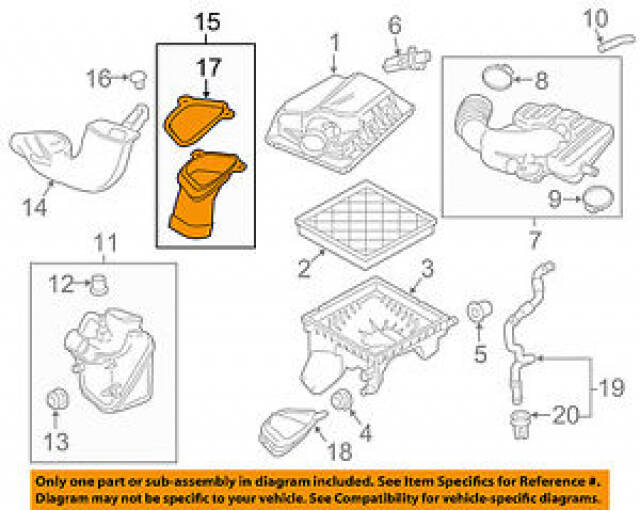 15
17
16
14
1
6
10
8
9
7
2
3
11
12
13
5
19
20
4
18

Only one part or sub-assembly in diagram included. See Item Specifics for Reference #. Diagram may not be specific to your vehicle. See Compatibility for vehicle-specific diagrams.