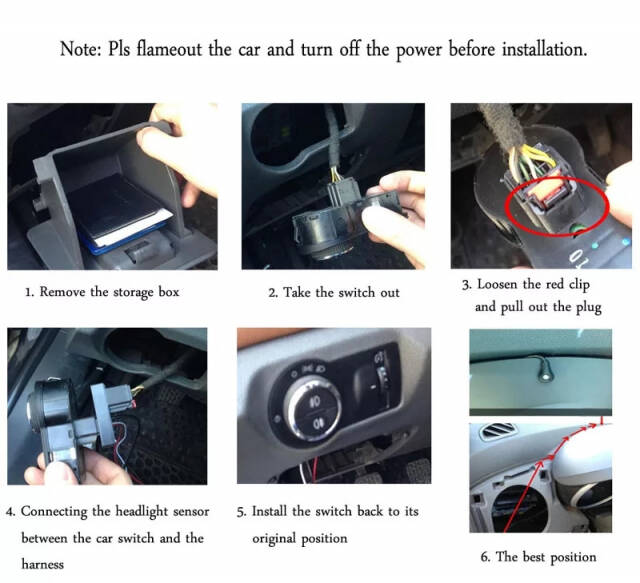 Note: Pls flameout the car and turn off the power before installation.

1. Remove the storage box

2. Take the switch out

3. Loosen the red clip and pull out the plug

4. Connecting the headlight sensor between the car switch and the harness

5. Install the switch back to its original position

6. The best position