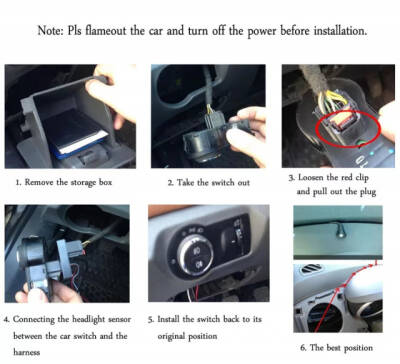 Note: Pls flameout the car and turn off the power before installation.

1. Remove the storage box

2. Take the switch out

3. Loosen the red clip and pull out the plug

4. Connecting the headlight sensor between the car switch and the harness

5. Install the switch back to its original position

6. The best position